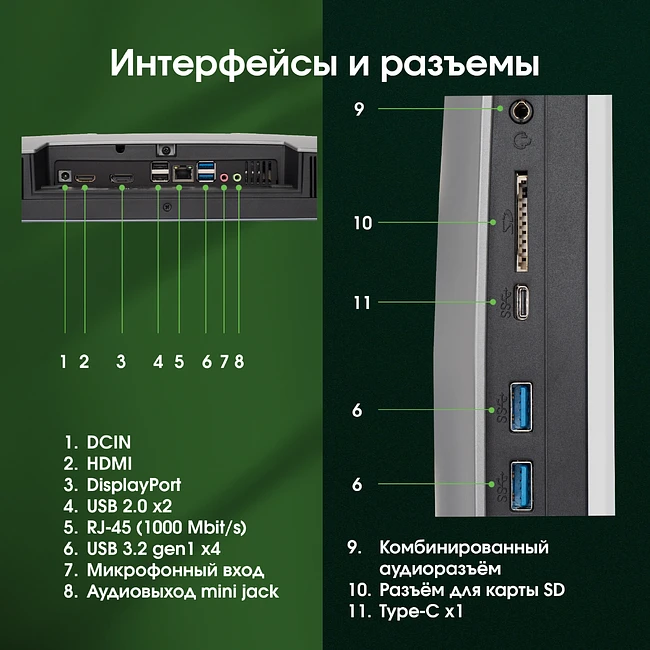 Интерфейсы и разъемы

1 2 3 4 5 6 7 8

1. DCIN
2. HDMI
3. DisplayPort
4. USB 2.0 x2
5. RJ-45 (1000 Mbit/s)
6. USB 3.2 gen1 x4
7. Микрофонный вход
8. Аудиовыход mini jack

9
10
11
6
6

9. Комбинированный аудиоразъём
10. Разъём для карты SD
11. Type-C x1