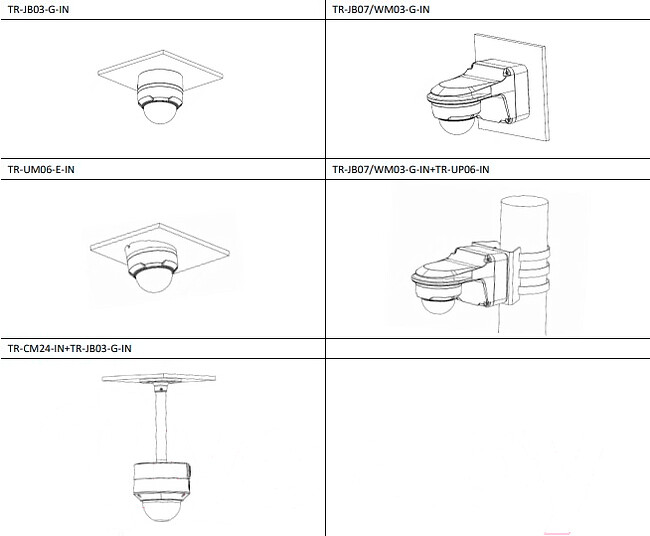 | TR-JB03-G-IN | TR-JB07/WM03-G-IN |
|---|---|
| | |
| TR-UM06-E-IN | TR-JB07/WM03-G-IN+TR-UP06-IN |
| | |
| TR-CM24-IN+TR-JB03-G-IN | |
| | |