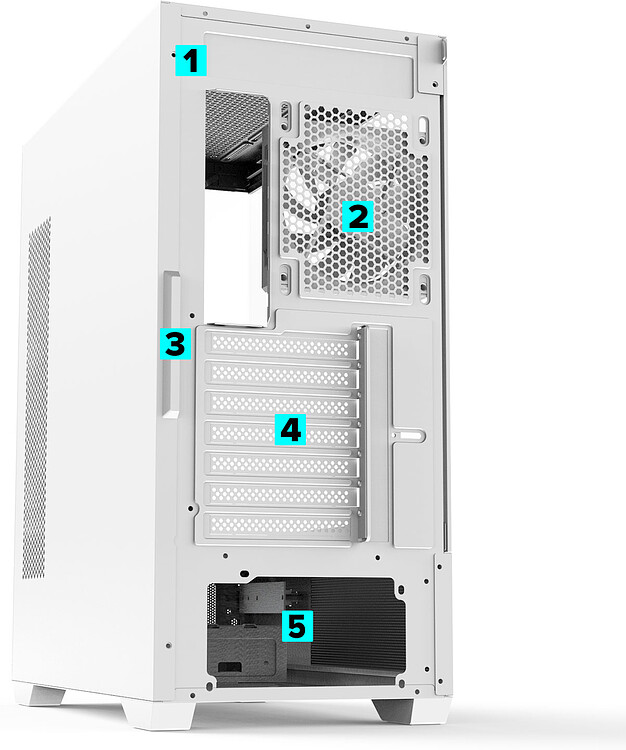 1
2
3
4
5