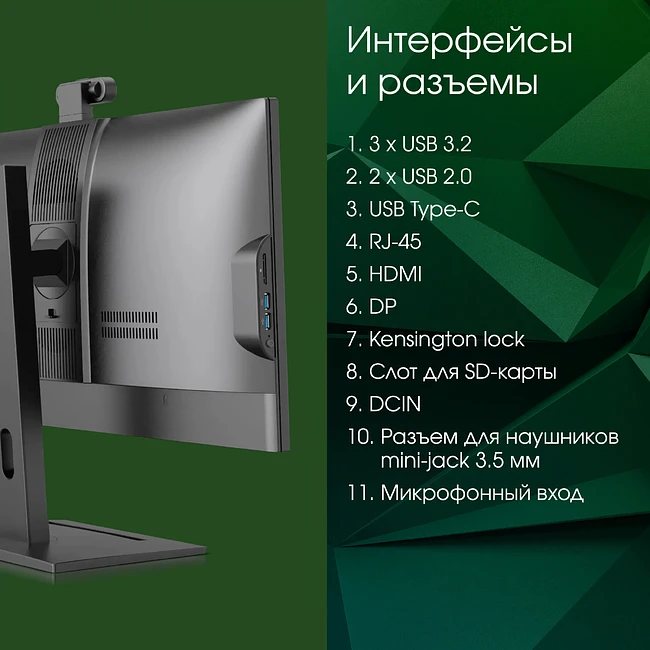 Интерфейсы и разъемы

1. 3 x USB 3.2
2. 2 x USB 2.0
3. USB Type-C
4. RJ-45
5. HDMI
6. DP
7. Kensington lock
8. Слот для SD-карты
9. DCIN
10. Разъем для наушников mini-jack 3.5 мм
11. Микрофонный вход